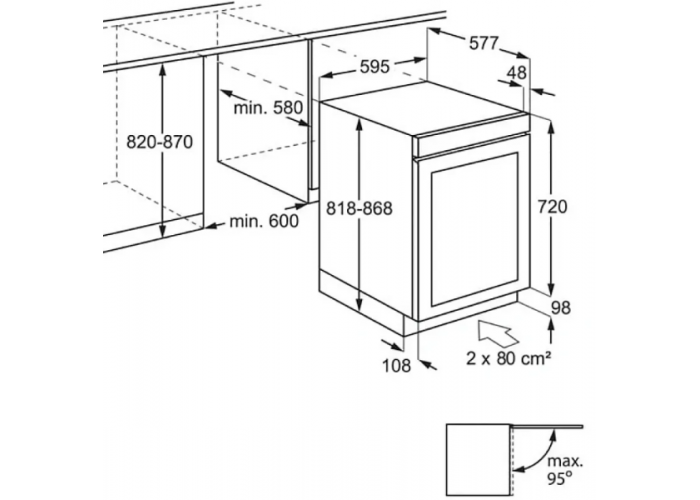 577
595
48
min. 580
820-870
818-868
720
min. 600
98
108
2 x 80 cm²
max. 95°