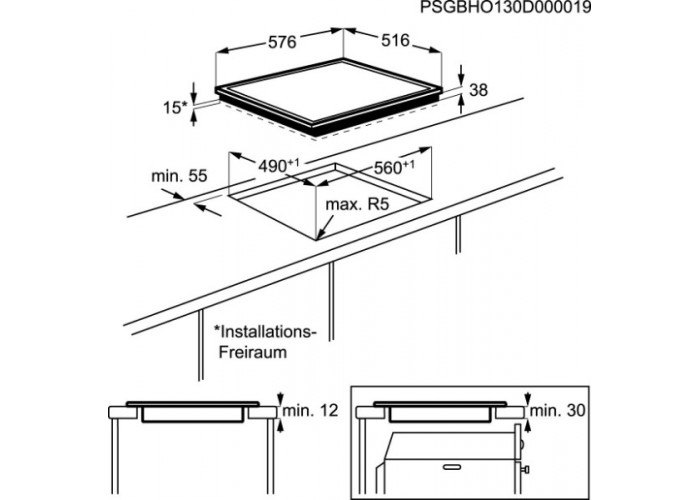 PSGBHO130D000019

576
516
15*
38

min. 55
$490^{+1}$
$560^{+1}$
max. R5

*Installations-Freiraum

min. 12
min. 30